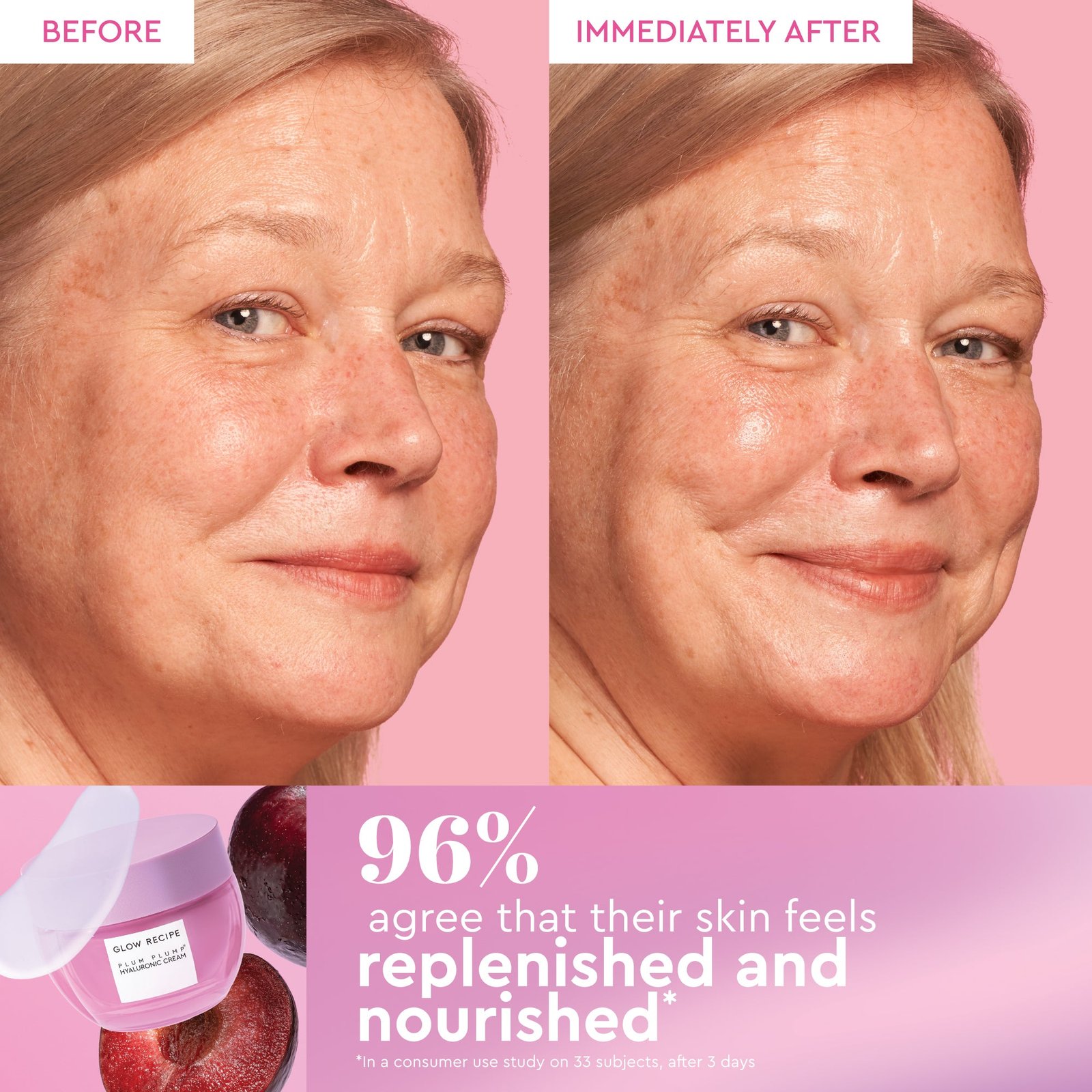 BEFORE

IMMEDIATELY AFTER

GLOW RECIPE
PLUM PLUMP®
HYALURONIC CREAM

96%
agree that their skin feels
replenished and nourished*
*In a consumer use study on 33 subjects, after 3 days